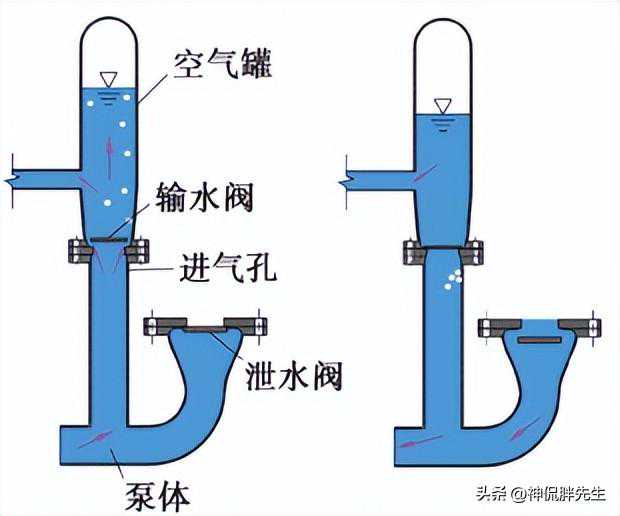 空气罐

输水阀

进气孔

泄水阀

泵体

头条 @神侃胖先生